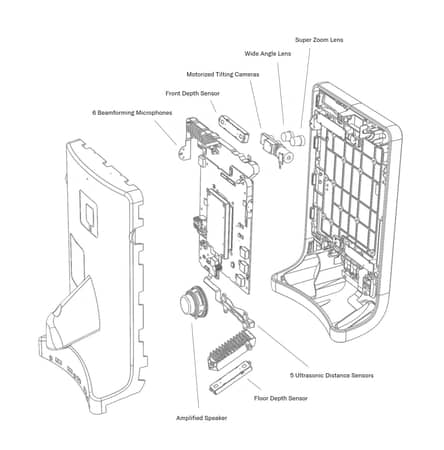 Super Zoom Lens

Wide Angle Lens

Motorized Tilting Cameras

Front Depth Sensor

6 Beamforming Microphones

5 Ultrasonic Distance Sensors

Floor Depth Sensor

Amplified Speaker